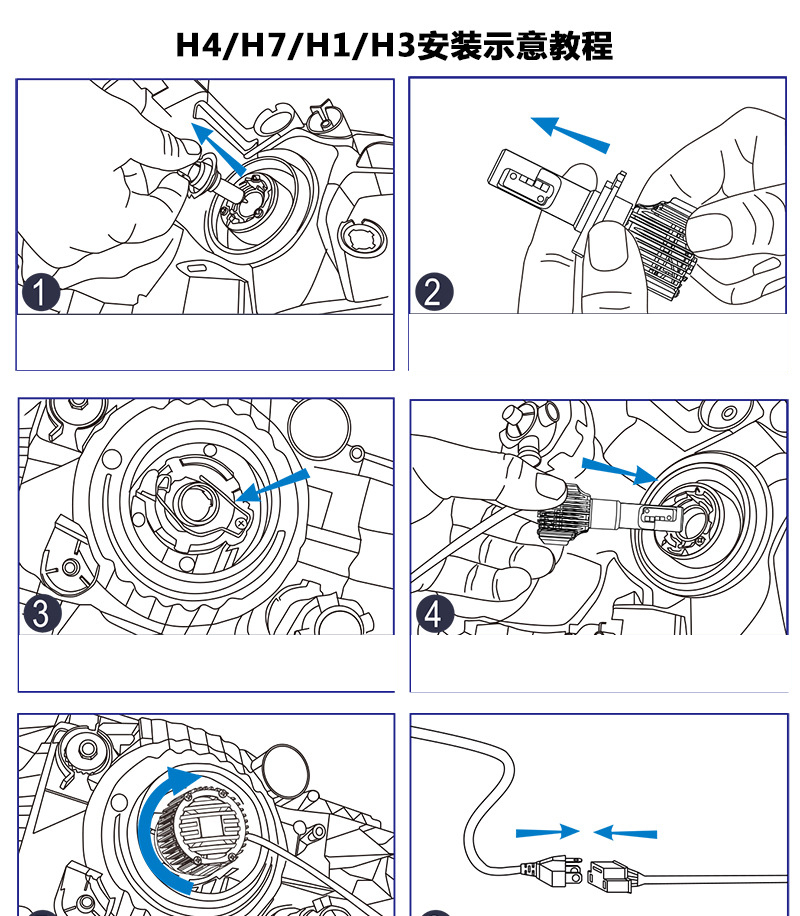 H4/H7/H1/H3安装示意教程

1

2

3

4